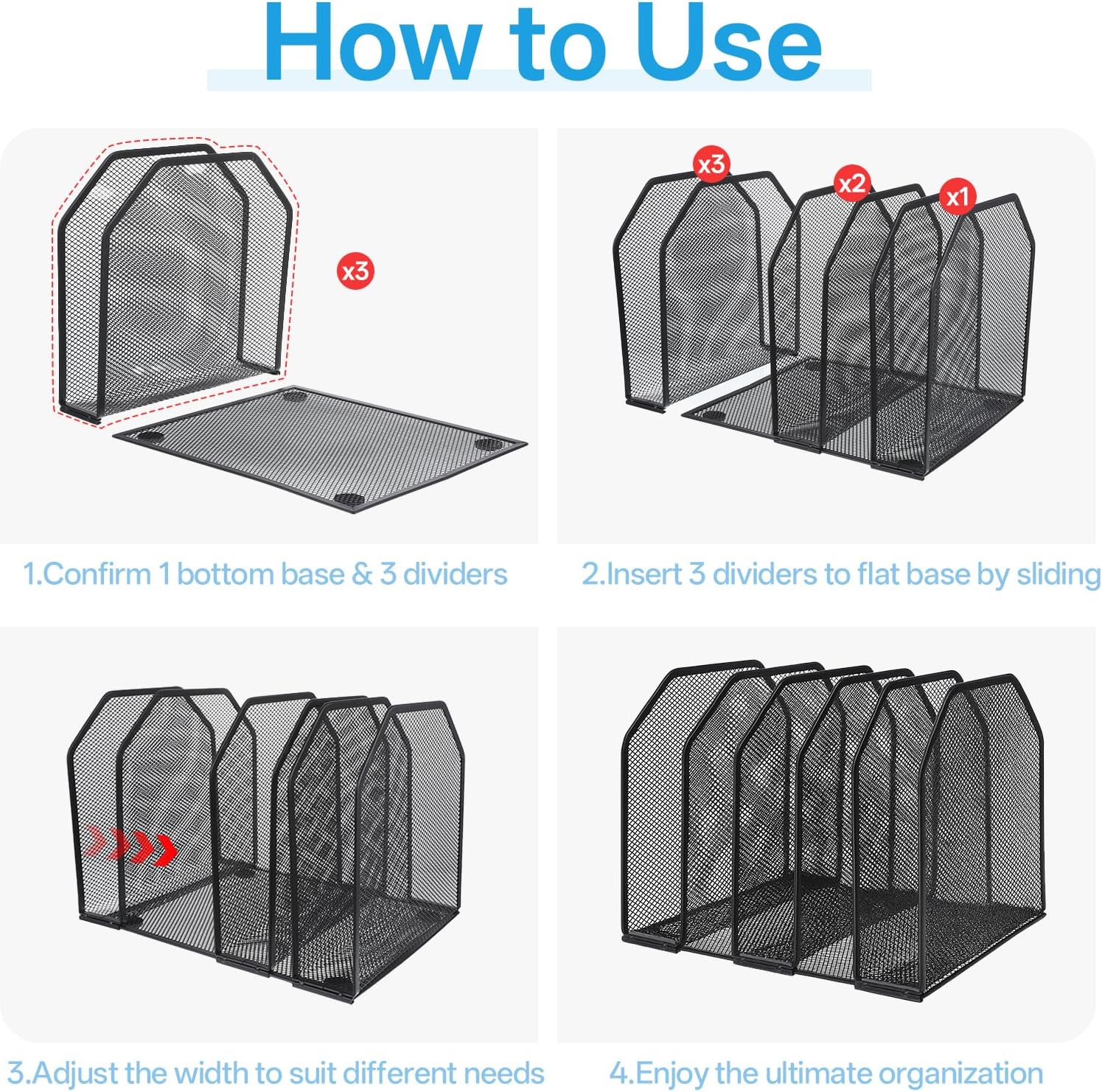 How to Use

x3

1.Confirm 1 bottom base & 3 dividers

x3 x2 x1

2.Insert 3 dividers to flat base by sliding

3.Adjust the width to suit different needs

4.Enjoy the ultimate organization